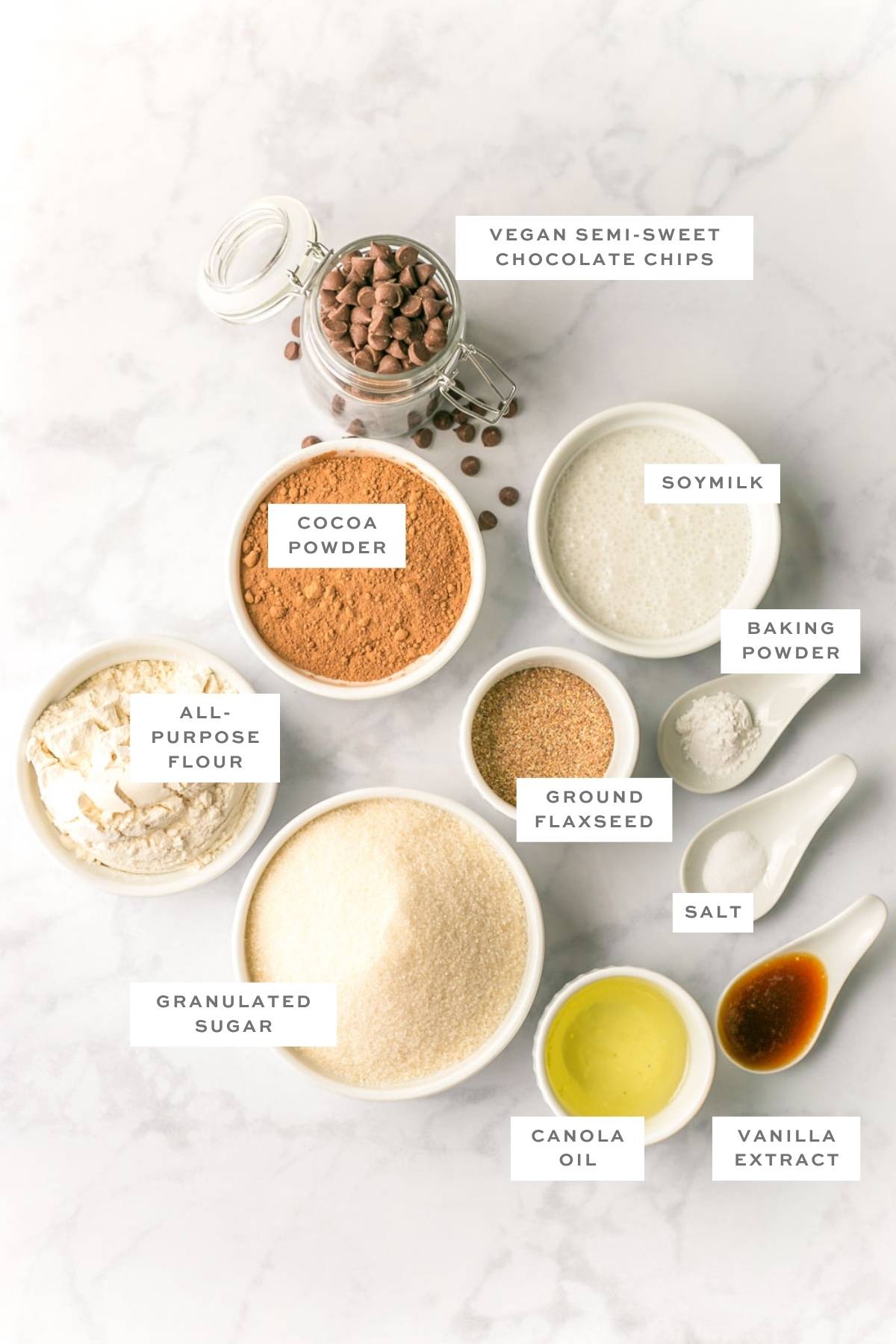 VEGAN SEMI-SWEET CHOCOLATE CHIPS

SOYMILK

COCOA POWDER

BAKING POWDER

ALL-PURPOSE FLOUR

GROUND FLAXSEED

SALT

GRANULATED SUGAR

CANOLA OIL

VANILLA EXTRACT