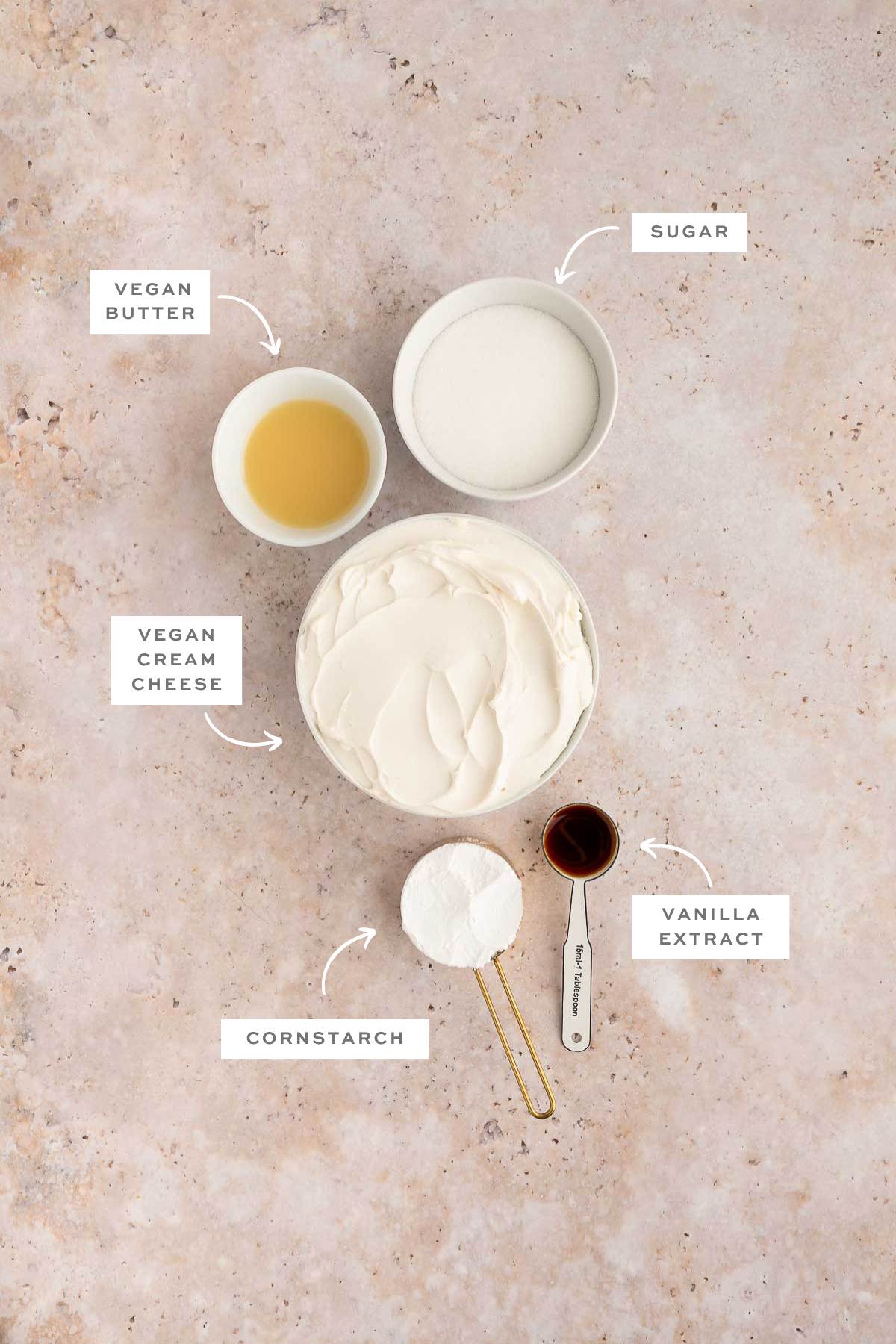 SUGAR

VEGAN BUTTER

VEGAN CREAM CHEESE

VANILLA EXTRACT

15ml-1 Tablespoon

CORNSTARCH