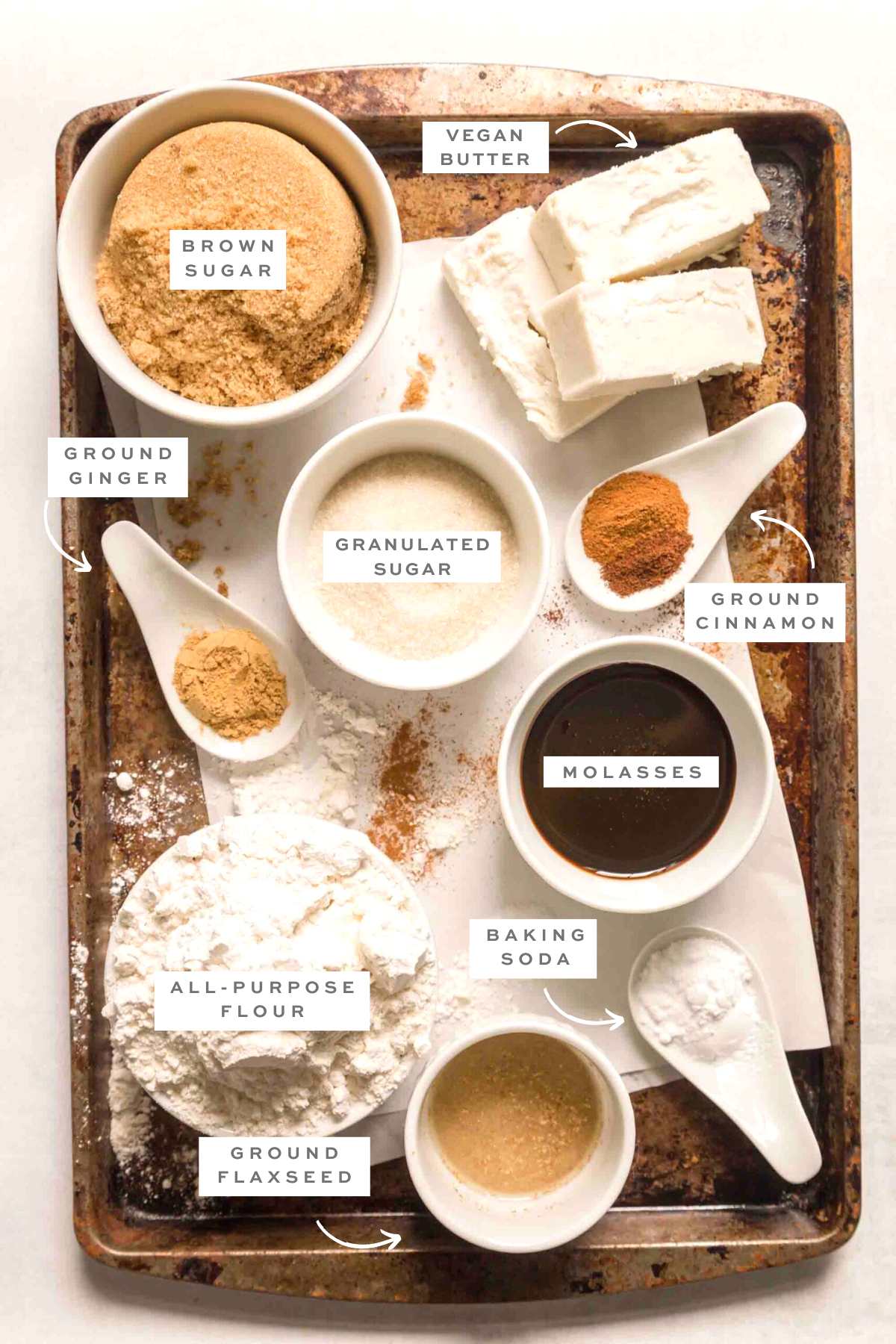 VEGAN BUTTER

BROWN SUGAR

GROUND GINGER

GRANULATED SUGAR

GROUND CINNAMON

MOLASSES

BAKING SODA

ALL-PURPOSE FLOUR

GROUND FLAXSEED